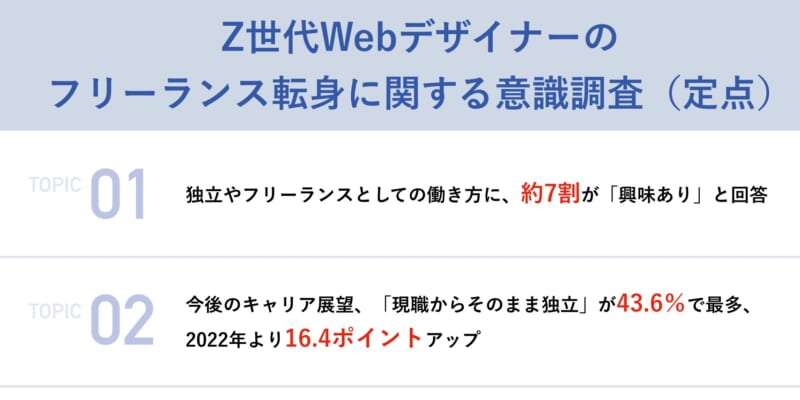 Z世代Webデザイナーの
フリーランス転身に関する意識調査（定点）

TOPIC 01

独立やフリーランスとしての働き方に、約7割が「興味あり」と回答

TOPIC 02

今後のキャリア展望、「現職からそのまま独立」が43.6％で最多、2022年より16.4ポイントアップ