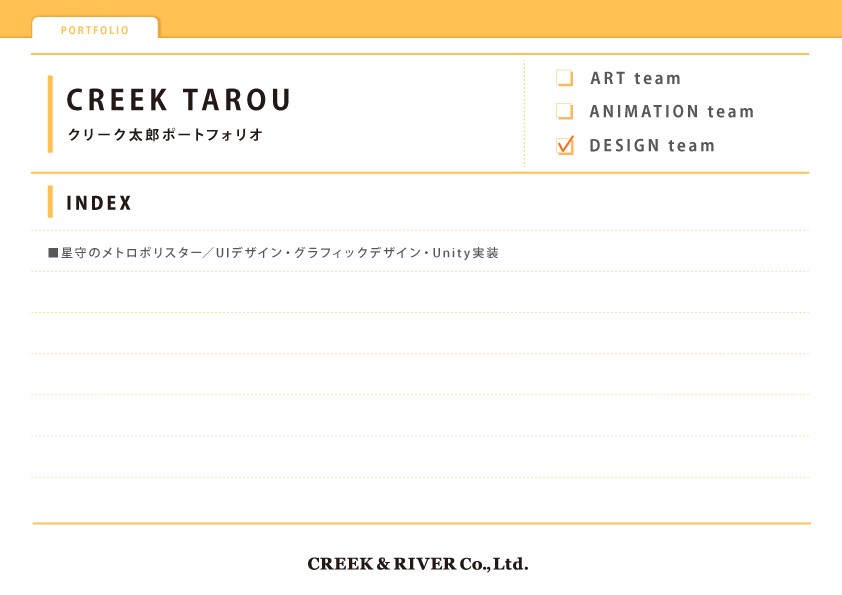 PORTFOLIO

CREEK TAROU
クリーク太郎ポートフォリオ

☐ ART team
☐ ANIMATION team
☑ DESIGN team

INDEX

■星守のメトロポリスター/UIデザイン・グラフィックデザイン・Unity実装

CREEK & RIVER Co., Ltd.